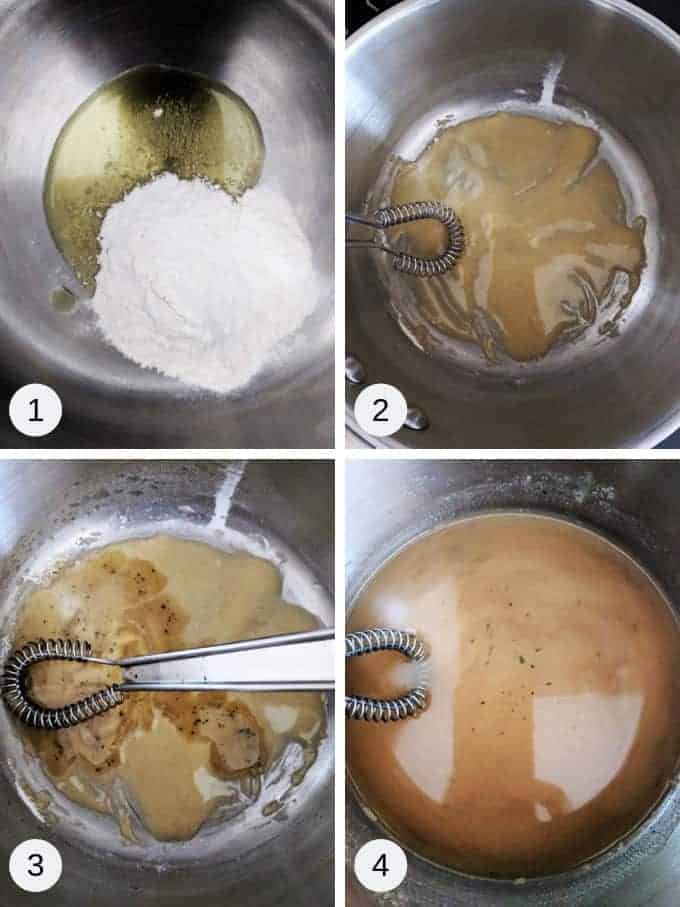 1
2
3
4